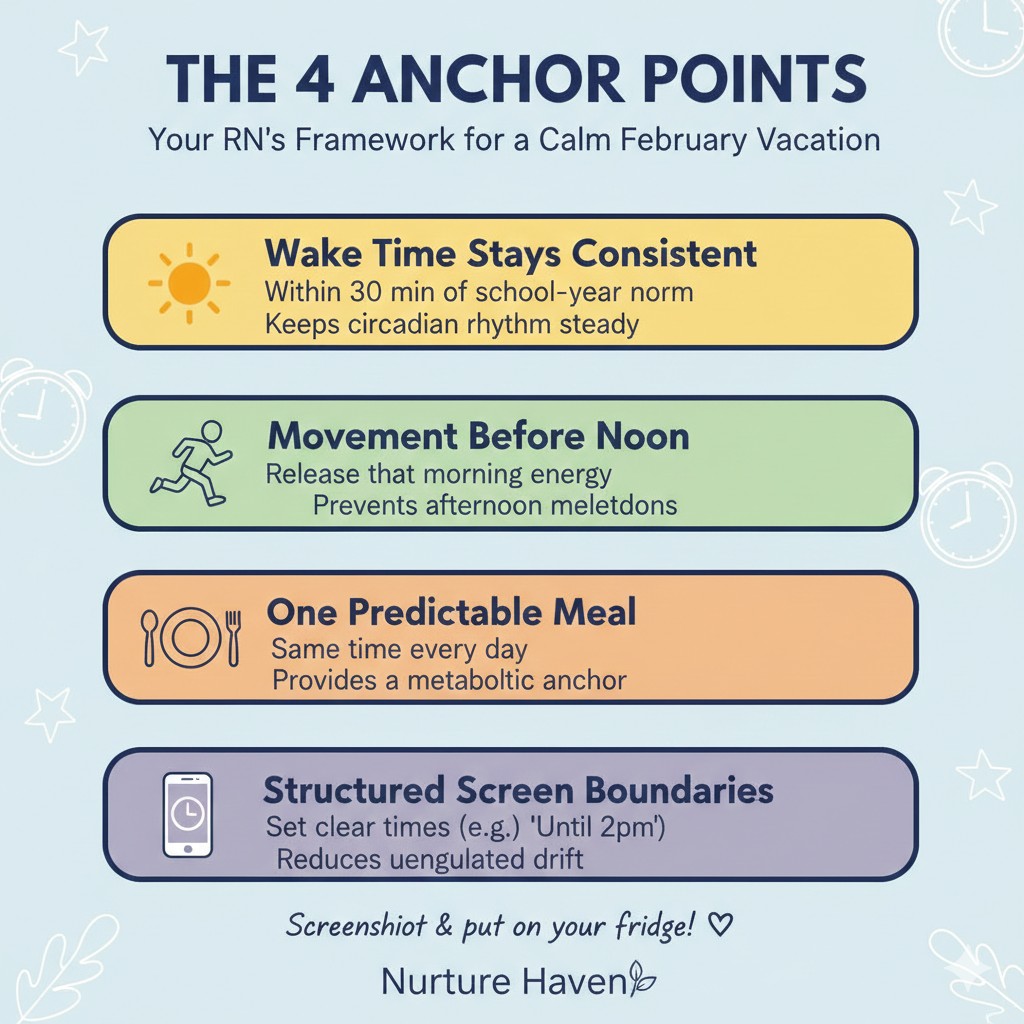 THE 4 ANCHOR POINTS
Your RN's Framework for a Calm February Vacation

Wake Time Stays Consistent
Within 30 min of school-year norm
Keeps circadian rhythm steady

Movement Before Noon
Release that morning energy
Prevents afternoon meletdons

One Predictable Meal
Same time every day
Provides a metaboltic anchor

Structured Screen Boundaries
Set clear times (e.g.) 'Until 2pm')
Reduces uengulated drift

Screenshiot & put on your fridge! ♡

Nurture Haven